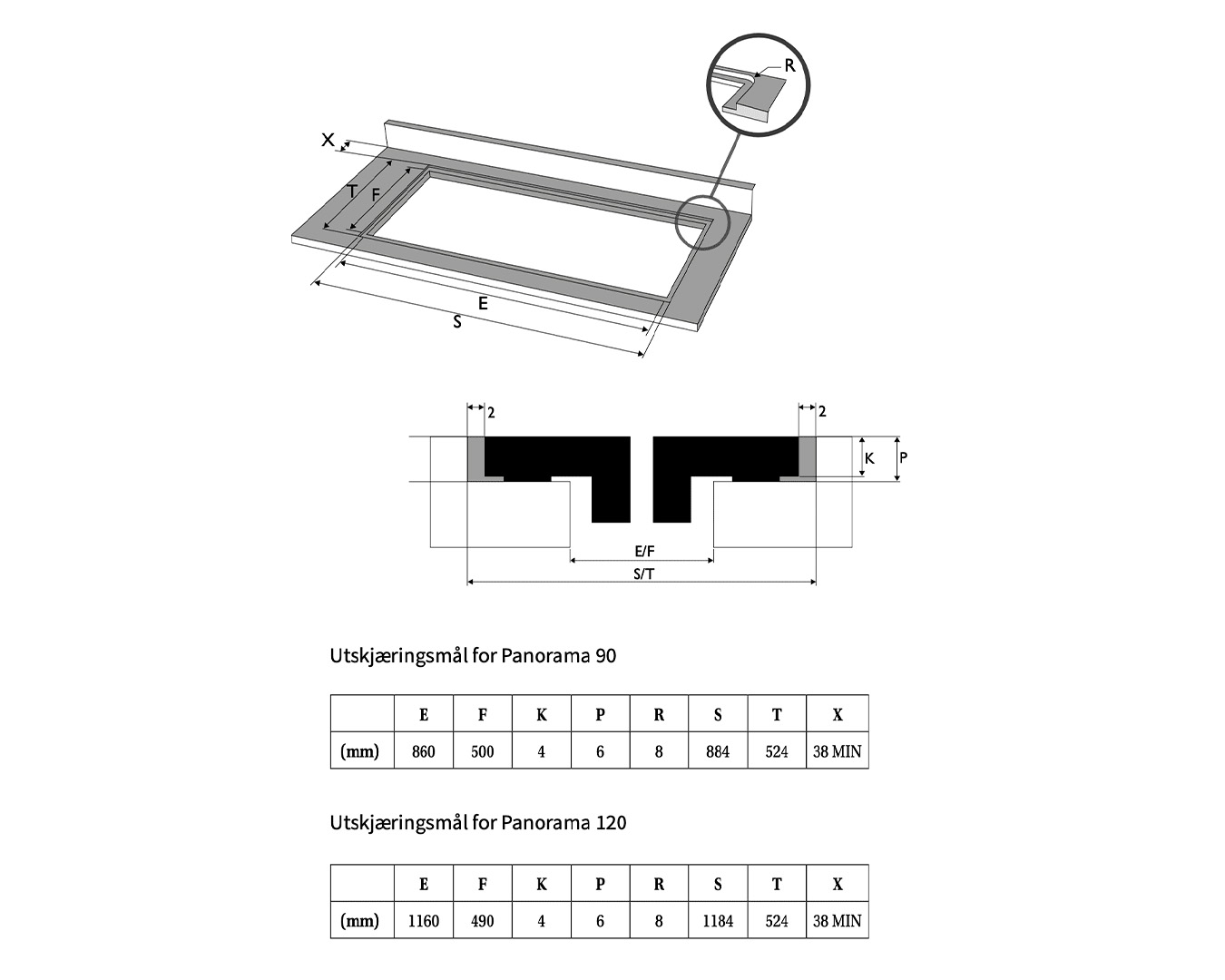 R

X

T F

E

S

2

2

K

P

E/F

S/T

Utskjæringsmål for Panorama 90

| | E | F | K | P | R | S | T | X |
|---|---|---|---|---|---|---|---|---|
| (mm) | 860 | 500 | 4 | 6 | 8 | 884 | 524 | 38 MIN |

Utskjæringsmål for Panorama 120

| | E | F | K | P | R | S | T | X |
|---|---|---|---|---|---|---|---|---|
| (mm) | 1160 | 490 | 4 | 6 | 8 | 1184 | 524 | 38 MIN |