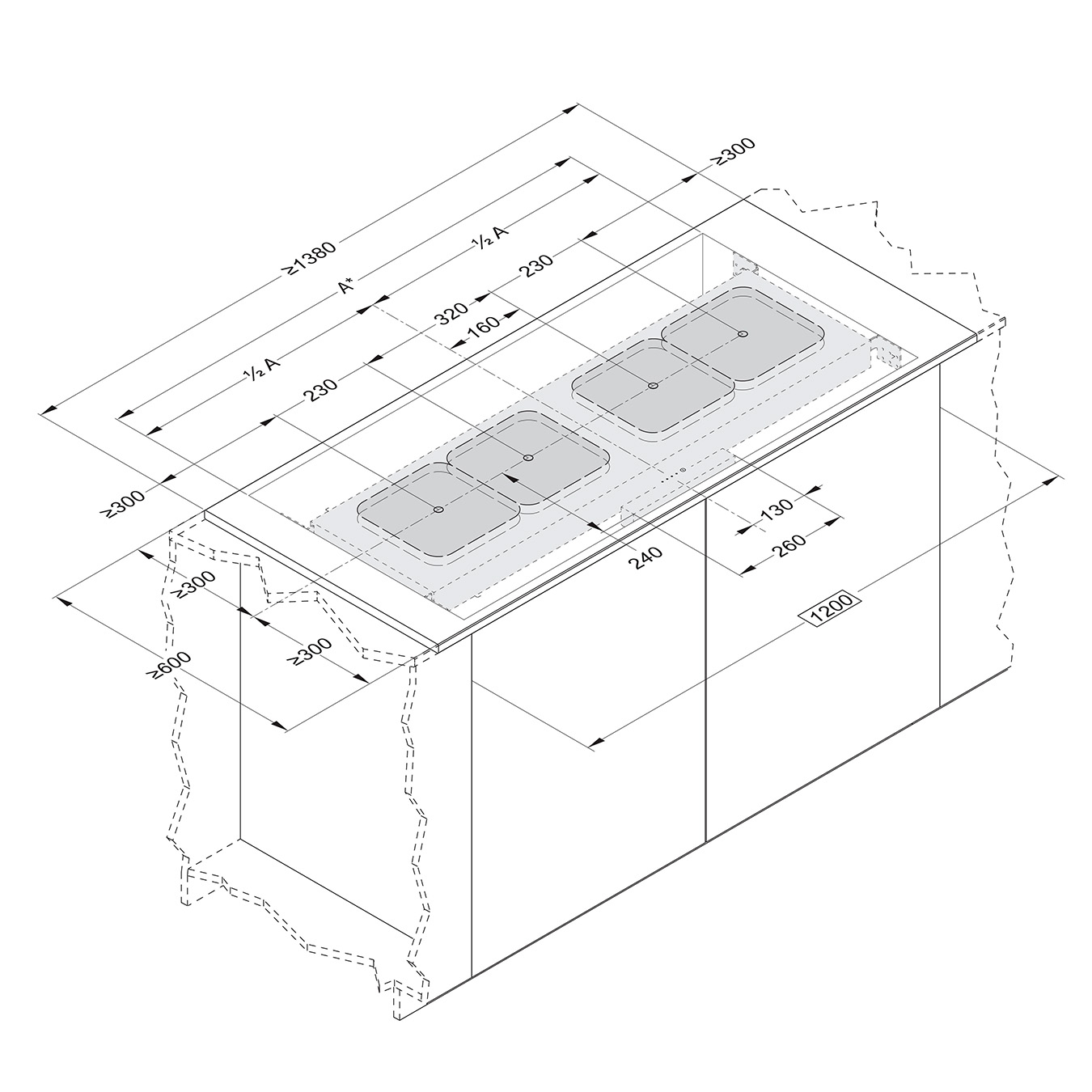 ≥1380
A*
½ A
½ A
≥300
230
320
160
230
≥300
130
260
240
1200
≥300
≥300
≥600